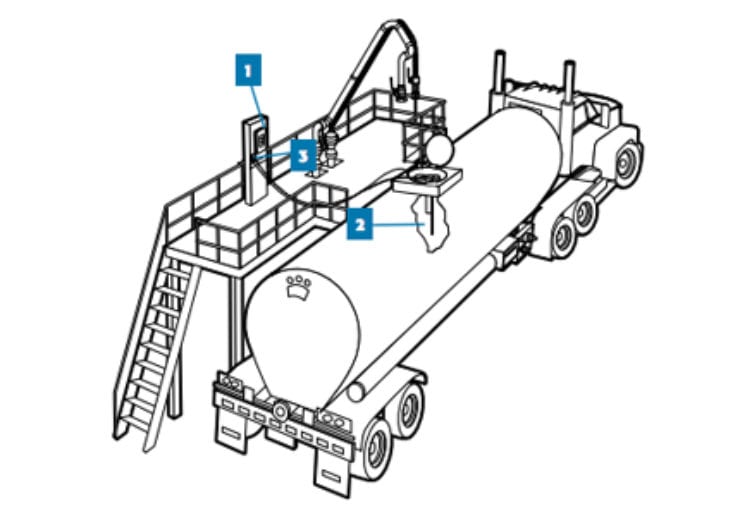 1

3

2